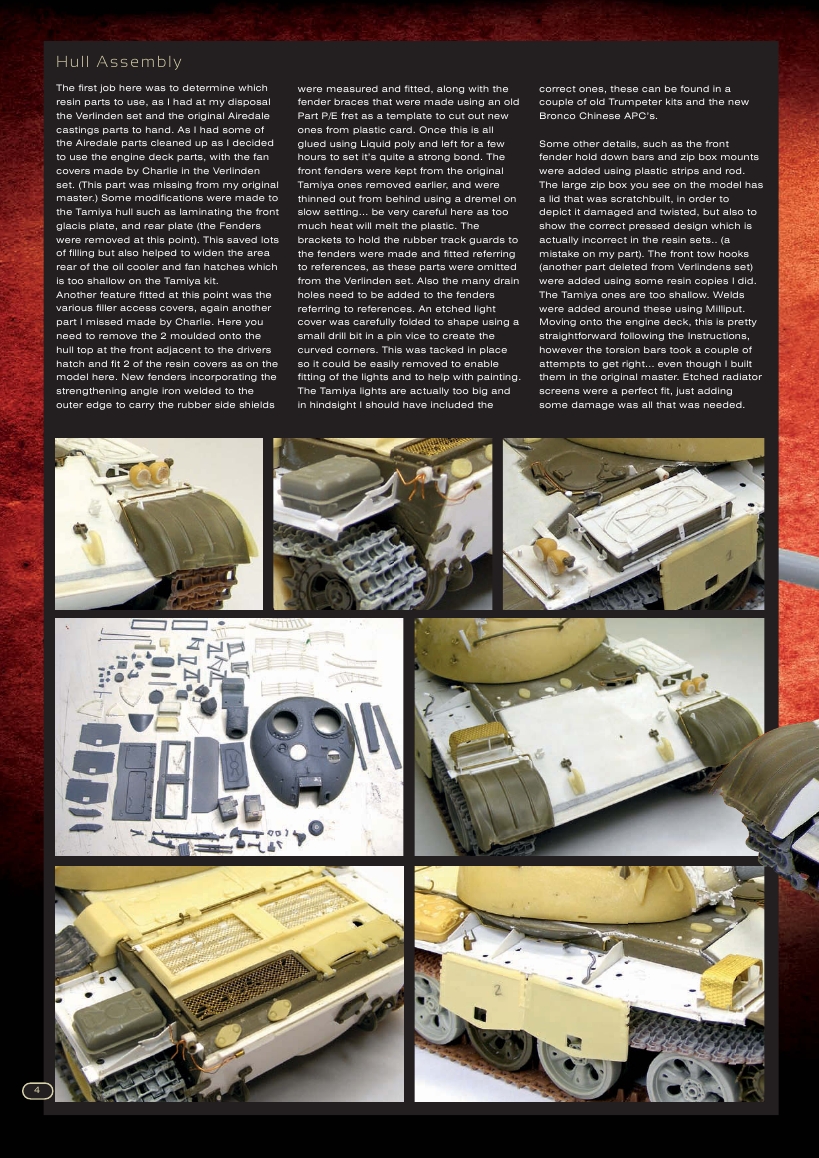 Hull Assembly

The first job here was to determine which resin parts to use, as I had at my disposal the Verlinden set and the original Airedale castings parts to hand. As I had some of the Airedale parts cleaned up as I decided to use the engine deck parts, with the fan covers made by Charlie in the Verlinden set. (This part was missing from my original master.) Some modifications were made to the Tamiya hull such as laminating the front glacis plate, and rear plate (the Fenders were removed at this point). This saved lots of filling but also helped to widen the area rear of the oil cooler and fan hatches which is too shallow on the Tamiya kit.
Another feature fitted at this point was the various filler access covers, again another part I missed made by Charlie. Here you need to remove the 2 moulded onto the hull top at the front adjacent to the drivers hatch and fit 2 of the resin covers as on the model here. New fenders incorporating the strengthening angle iron welded to the outer edge to carry the rubber side shields were measured and fitted, along with the fender braces that were made using an old Part P/E fret as a template to cut out new ones from plastic card. Once this is all glued using Liquid poly and left for a few hours to set it's quite a strong bond. The front fenders were kept from the original Tamiya ones removed earlier, and were thinned out from behind using a dremel on slow setting... be very careful here as too much heat will melt the plastic. The brackets to hold the rubber track guards to the fenders were made and fitted referring to references, as these parts were omitted from the Verlinden set. Also the many drain holes need to be added to the fenders referring to references. An etched light cover was carefully folded to shape using a small drill bit in a pin vice to create the curved corners. This was tacked in place so it could be easily removed to enable fitting of the lights and to help with painting. The Tamiya lights are actually too big and in hindsight I should have included the correct ones, these can be found in a couple of old Trumpeter kits and the new Bronco Chinese APC's.

Some other details, such as the front fender hold down bars and zip box mounts were added using plastic strips and rod. The large zip box you see on the model has a lid that was scratchbuilt, in order to depict it damaged and twisted, but also to show the correct pressed design which is actually incorrect in the resin sets.. (a mistake on my part). The front tow hooks (another part deleted from Verlindens set) were added using some resin copies I did. The Tamiya ones are too shallow. Welds were added around these using Milliput. Moving onto the engine deck, this is pretty straightforward following the instructions, however the torsion bars took a couple of attempts to get right... even though I built them in the original master. Etched radiator screens were a perfect fit, just adding some damage was all that was needed.

2

4